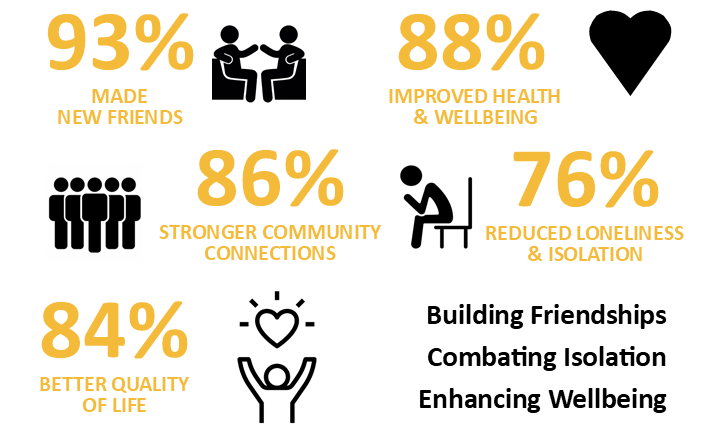 93%
MADE
NEW FRIENDS

88%
IMPROVED HEALTH
& WELLBEING

86%
STRONGER COMMUNITY
CONNECTIONS

76%
REDUCED LONELINESS
& ISOLATION

84%
BETTER QUALITY
OF LIFE

Building Friendships
Combating Isolation
Enhancing Wellbeing